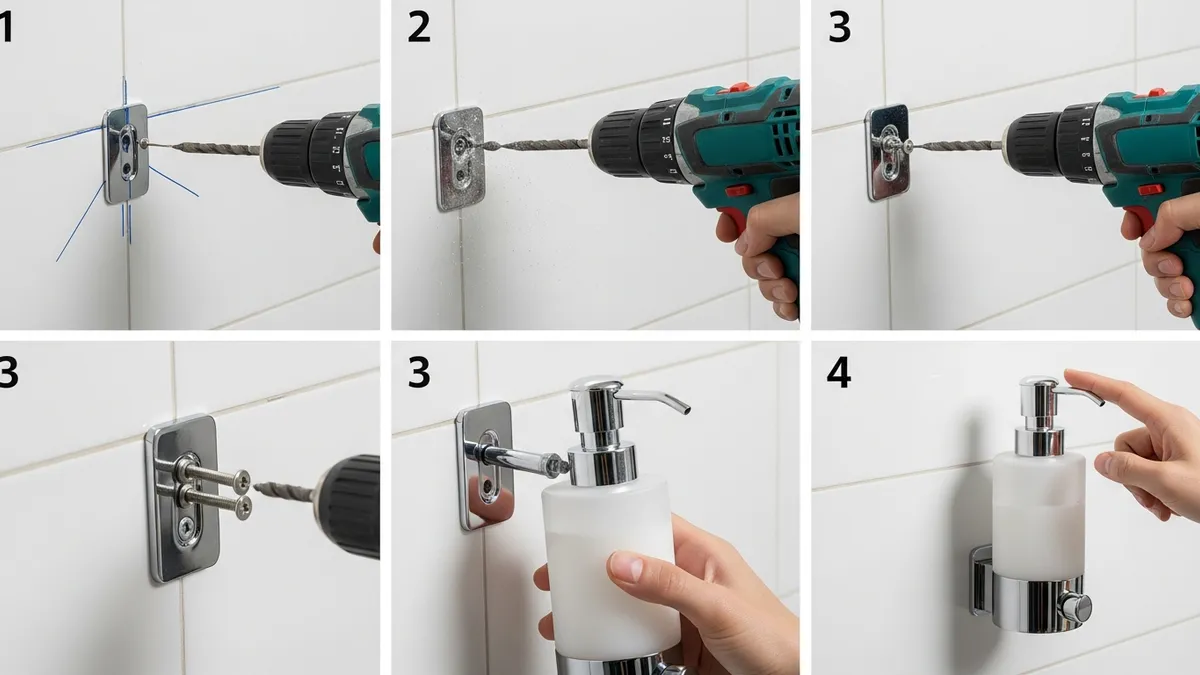 1

2

3

3

3

4