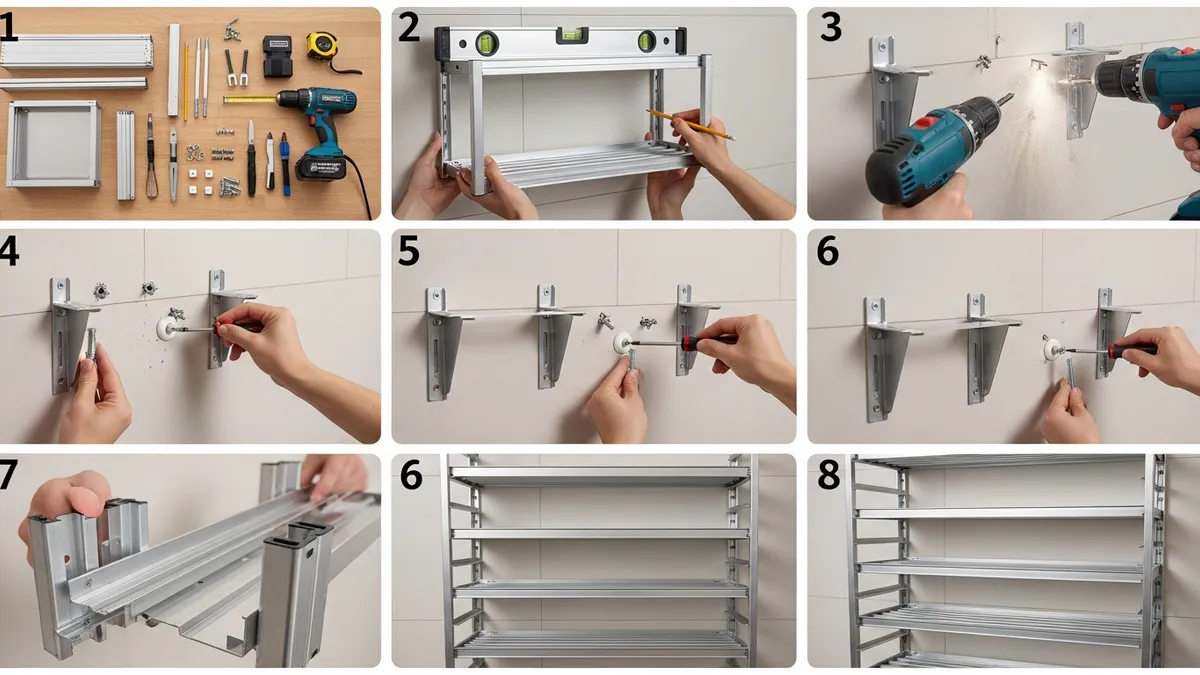 1
2
3
4
5
6
7
6
8