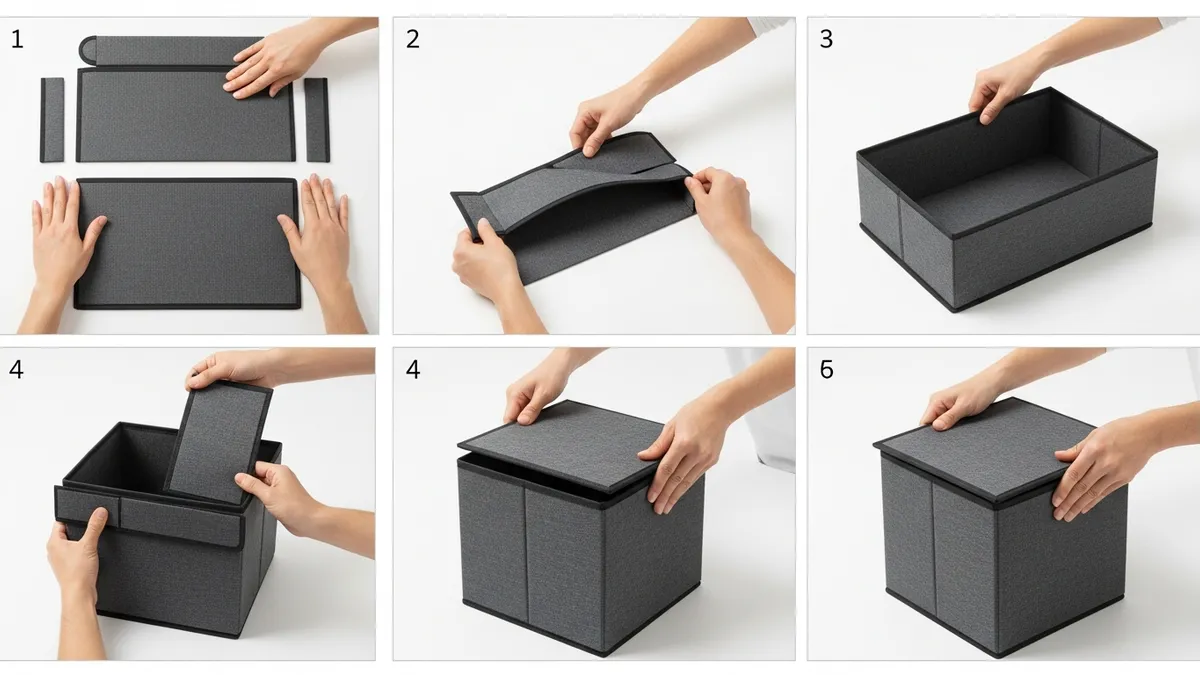 1

2

3

4

4

б