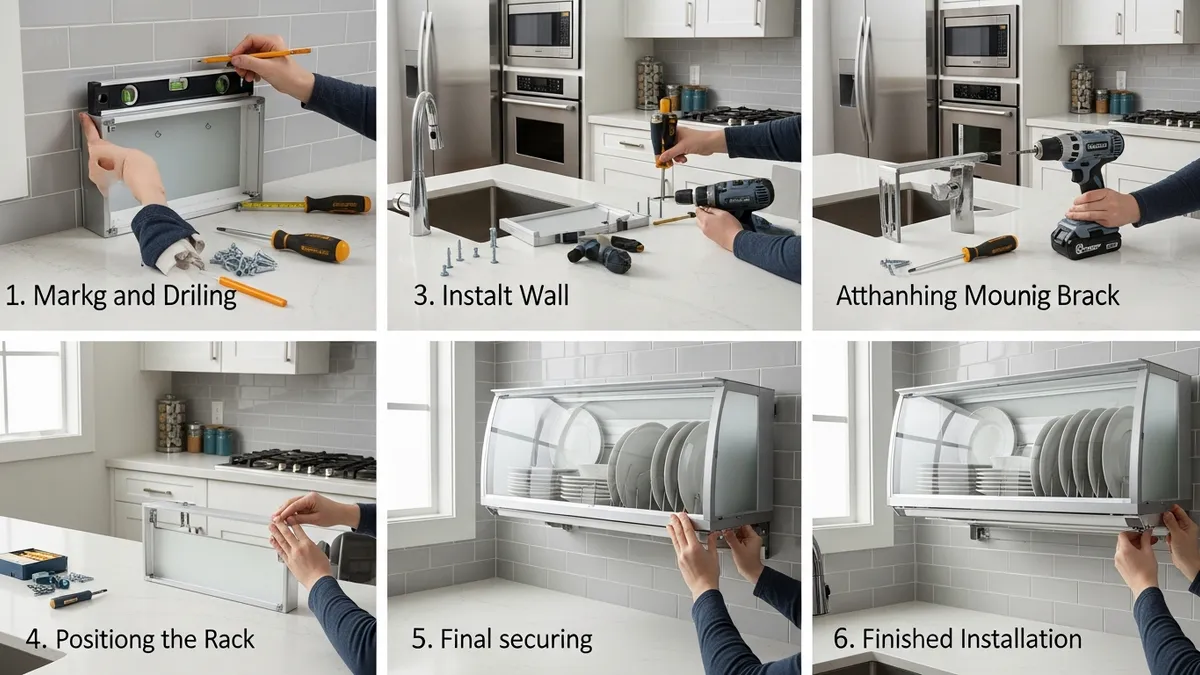 1. Markg and Driling

3. Instalt Wall

Atthanhing Mounig Brack

4. Positiong the Rack

5. Final securing

6. Finished Installation