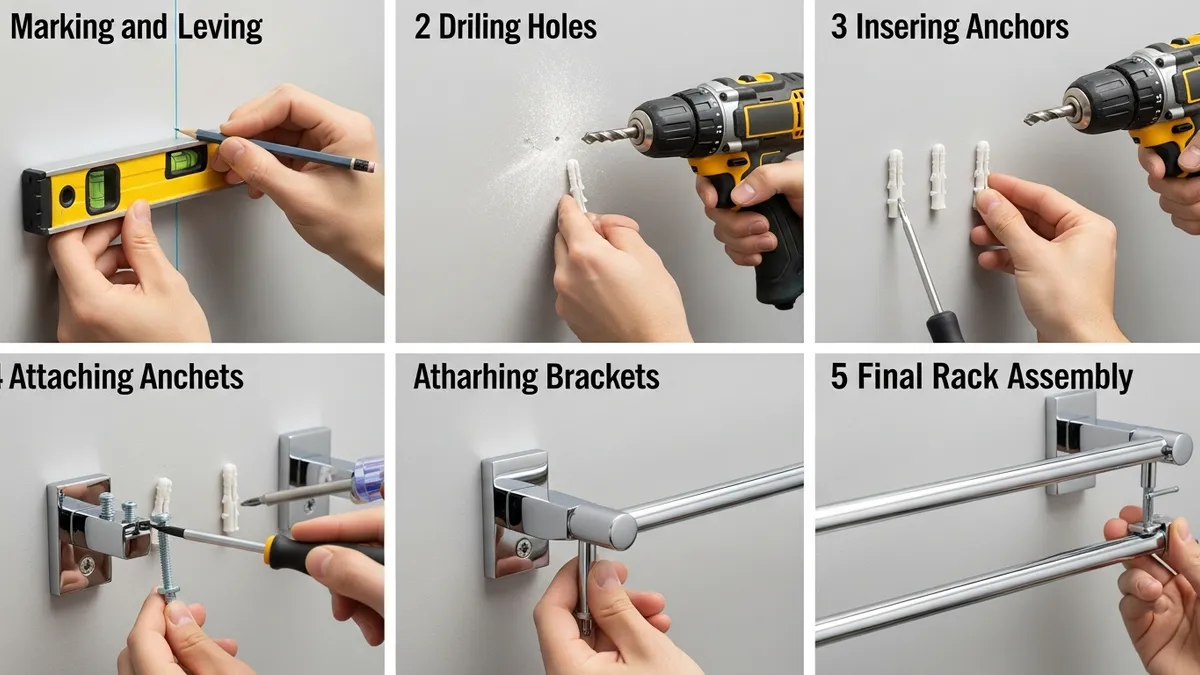 Marking and Leving

2 Driling Holes

3 Insering Anchors

4 Attaching Anchets

Atharhing Brackets

5 Final Rack Assembly