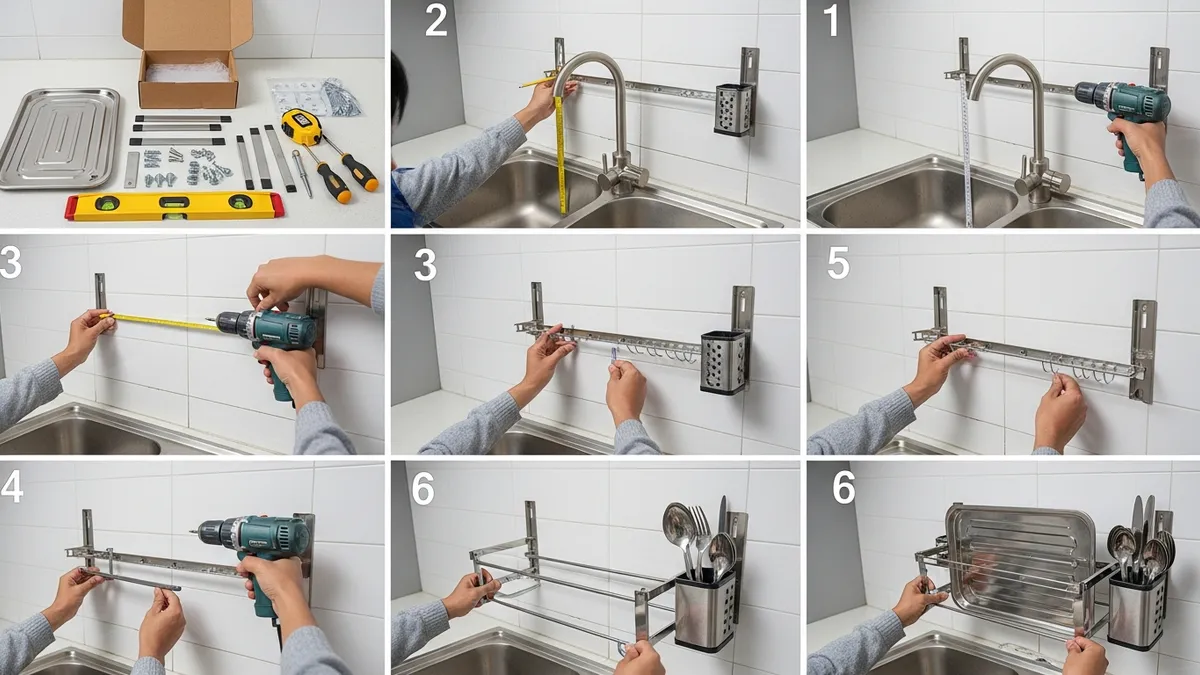 2

1

3

3

5

4

6

6